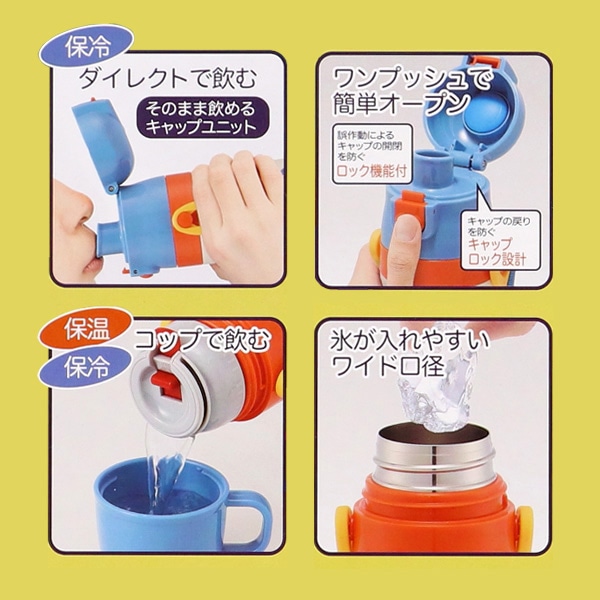 保冷
ダイレクトで飲む
そのまま飲める
キャップユニット

ワンプッシュで
簡単オープン
誤作動による
キャップの開閉
を防ぐ
ロック機能付
キャップの戻り
を防ぐ
キャップ
ロック設計

保温
保冷
コップで飲む

氷が入れやすい
ワイド口径