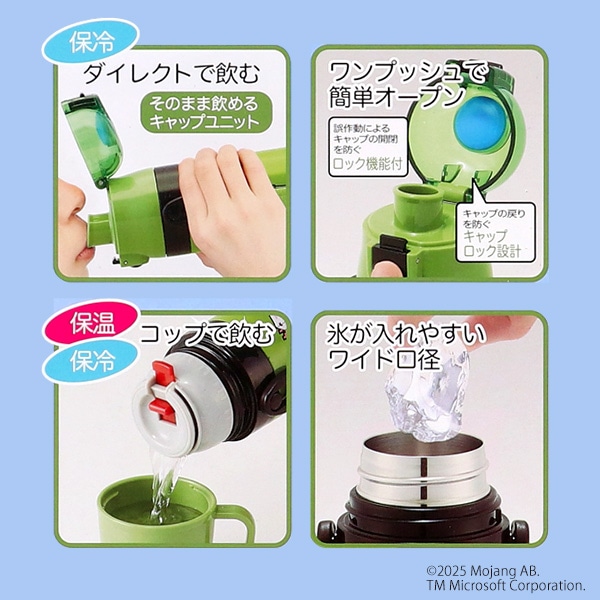 保冷

ダイレクトで飲む

そのまま飲める キャップユニット

ワンプッシュで 簡単オープン

誤作動による キャップの開閉 を防ぐ ロック機能付

キャップの戻り を防ぐ キャップ ロック設計

保温

保冷

コップで飲む

氷が入れやすい ワイド口径

©2025 Mojang AB.
TM Microsoft Corporation.