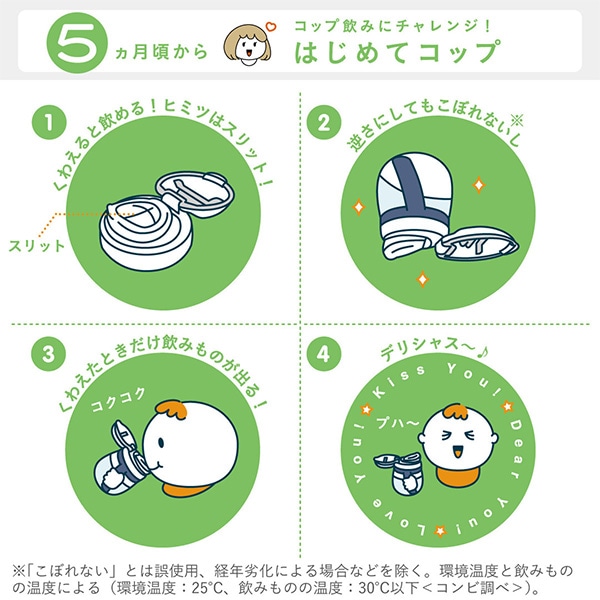 5ヵ月頃から

コップ飲みにチャレンジ！
はじめてコップ

1
くわえると飲める！ヒミツはスリット！
スリット

2
逆さにしてもこぼれない※

3
くわえたときだけ飲みものが出る！
コクコク

4
デリシャス〜♪
Kiss You! Dear You! Love You!
プハ〜

※「こぼれない」とは誤使用、経年劣化による場合などを除く。環境温度と飲みものの温度による（環境温度：25°C、飲みものの温度：30°C以下＜コンビ調べ＞）。