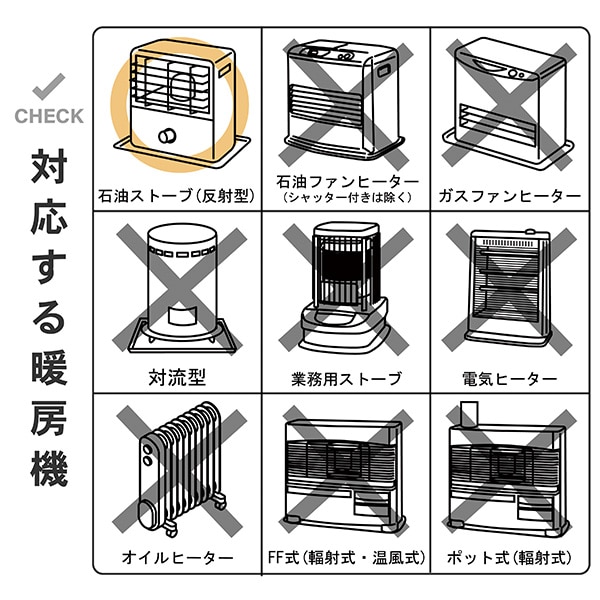 CHECK

対応する暖房機

石油ストーブ(反射型)

石油ファンヒーター
(シャッター付きは除く)

ガスファンヒーター

対流型

業務用ストーブ

電気ヒーター

オイルヒーター

FF式(輻射式・温風式)

ポット式(輻射式)