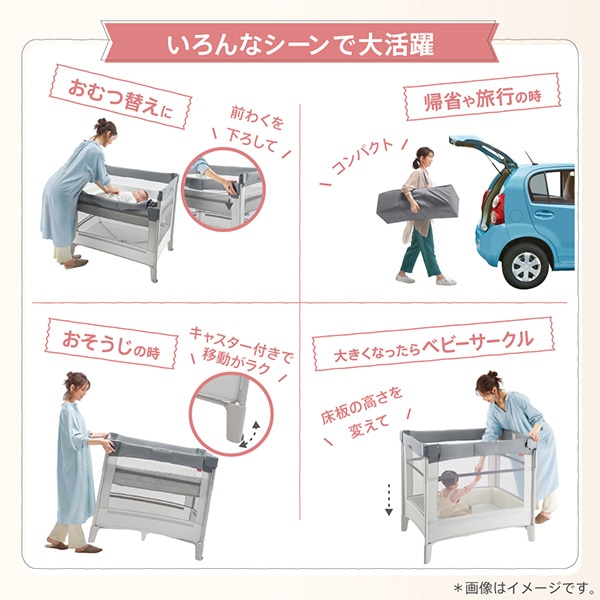 いろんなシーンで大活躍

おむつ替えに

前わくを下ろして

帰省や旅行の時

コンパクト

おそうじの時

キャスター付きで移動がラク

大きくなったらベビーサークル

床板の高さを変えて

＊画像はイメージです。