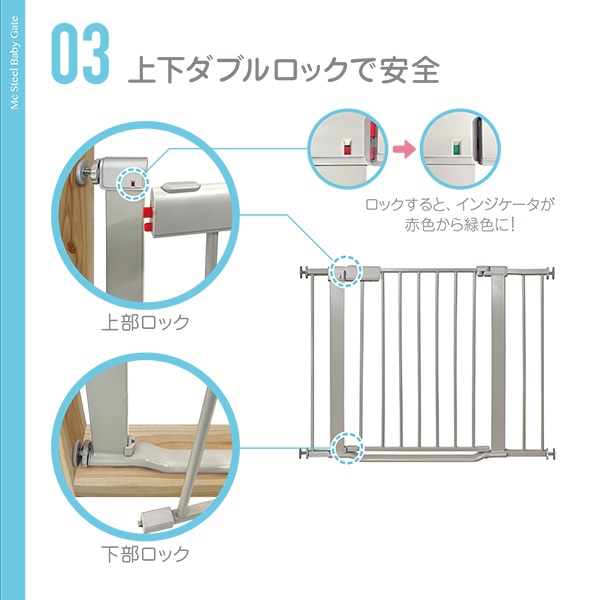 Mc Steel Baby Gate

03 上下ダブルロックで安全

ロックすると、インジケータが赤色から緑色に！

上部ロック

下部ロック