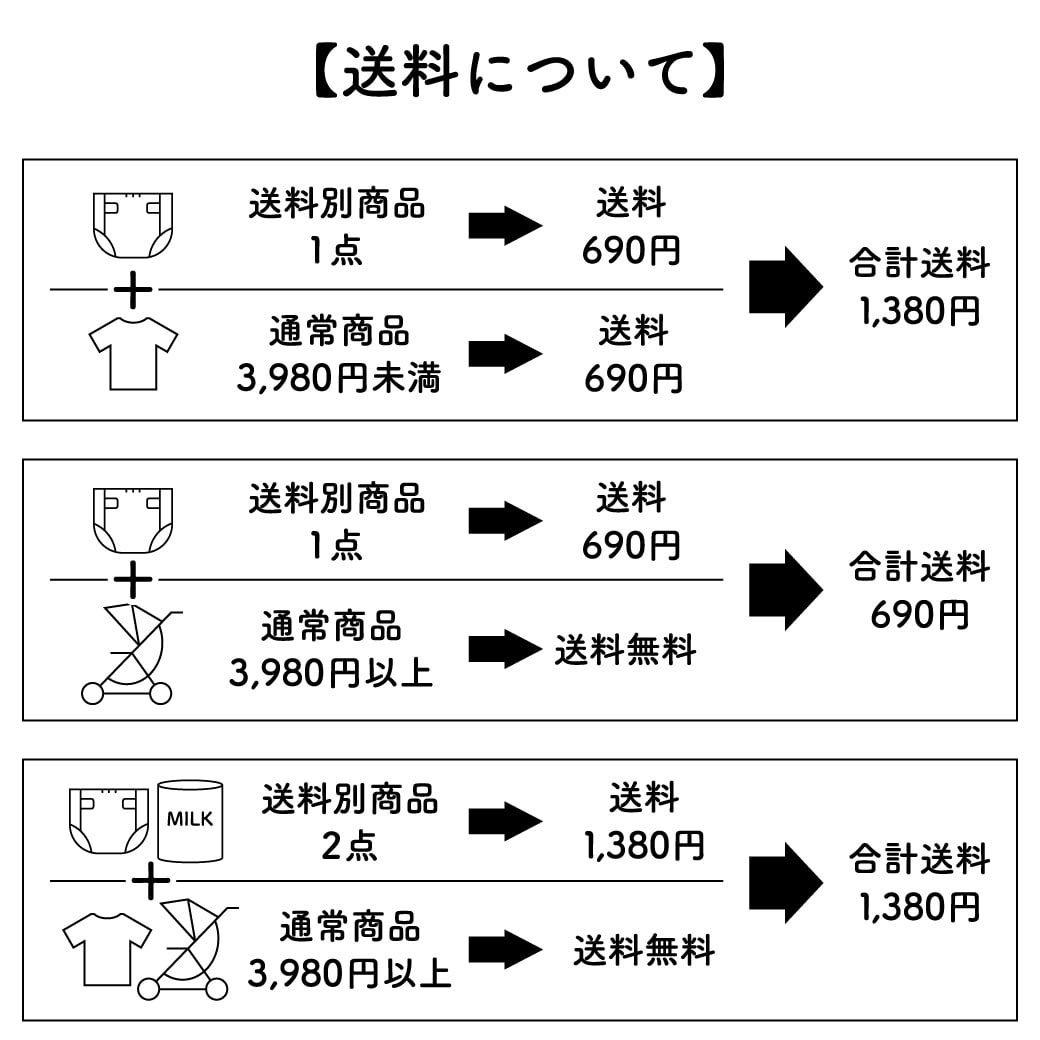 【送料について】

送料別商品
1点

送料
690円

+

通常商品
3,980円未満

送料
690円

合計送料
1,380円

送料別商品
1点

送料
690円

+

通常商品
3,980円以上

送料無料

合計送料
690円

MILK

送料別商品
2点

送料
1,380円

+

通常商品
3,980円以上

送料無料

合計送料
1,380円