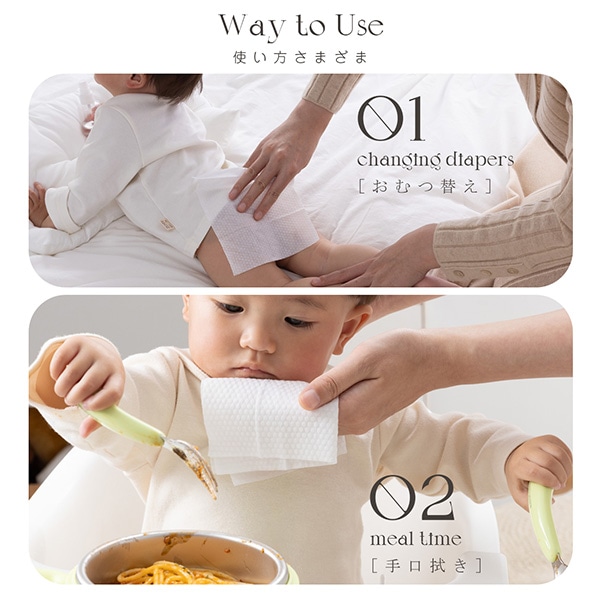 Way to Use
使い方さまざま

01
changing diapers
[おむつ替え]

02
meal time
[手口拭き]