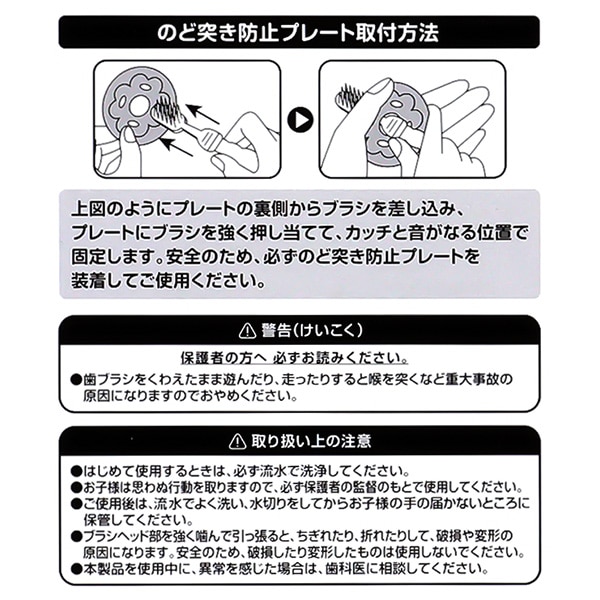 のど突き防止プレート取付方法

上図のようにプレートの裏側からブラシを差し込み、プレートにブラシを強く押し当てて、カッチと音がなる位置で固定します。安全のため、必ずのど突き防止プレートを装着してご使用ください。

⚠ 警告(けいこく)

保護者の方へ 必ずお読みください。

●歯ブラシをくわえたまま遊んだり、走ったりすると喉を突くなど重大事故の原因になりますのでおやめください。

⚠ 取り扱い上の注意

●はじめて使用するときは、必ず流水で洗浄してください。
●お子様は思わぬ行動を取りますので、必ず保護者の監督のもとで使用してください。
●ご使用後は、流水でよく洗い、水切りをしてからお子様の手の届かないところに保管してください。
●ブラシヘッド部を強く噛んで引っ張ると、ちぎれたり、折れたりして、破損や変形の原因になります。安全のため、破損したり変形したものは使用しないでください。
●本製品を使用中に、異常を感じた場合は、歯科医に相談してください。