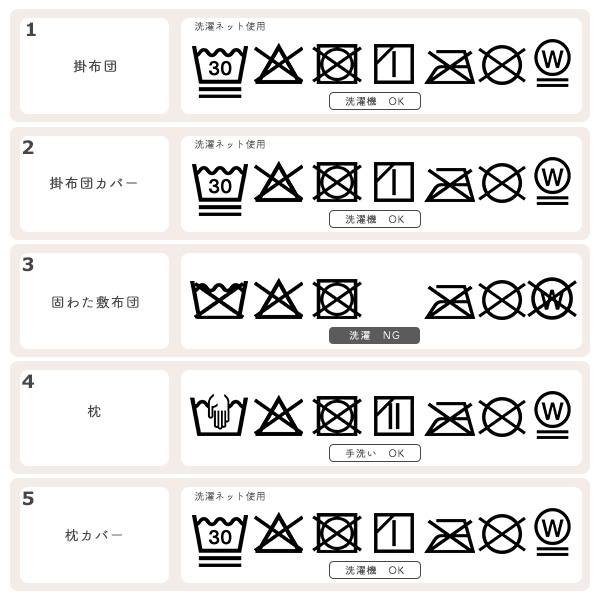 1
掛布団
洗濯ネット使用
30
W
洗濯機 OK

2
掛布団カバー
洗濯ネット使用
30
W
洗濯機 OK

3
固わた敷布団
W
洗濯 NG

4
枕
W
手洗い OK

5
枕カバー
洗濯ネット使用
30
W
洗濯機 OK