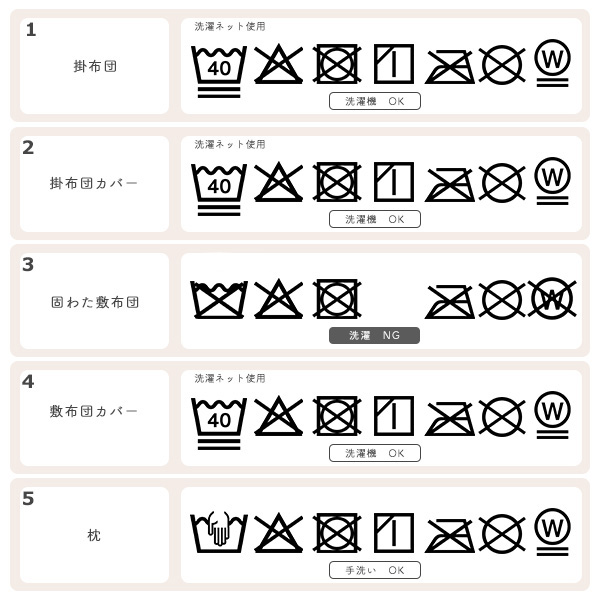 1
掛布団
洗濯ネット使用
40
W
洗濯機 OK

2
掛布団カバー
洗濯ネット使用
40
W
洗濯機 OK

3
固わた敷布団
W
洗濯 NG

4
敷布団カバー
洗濯ネット使用
40
W
洗濯機 OK

5
枕
W
手洗い OK