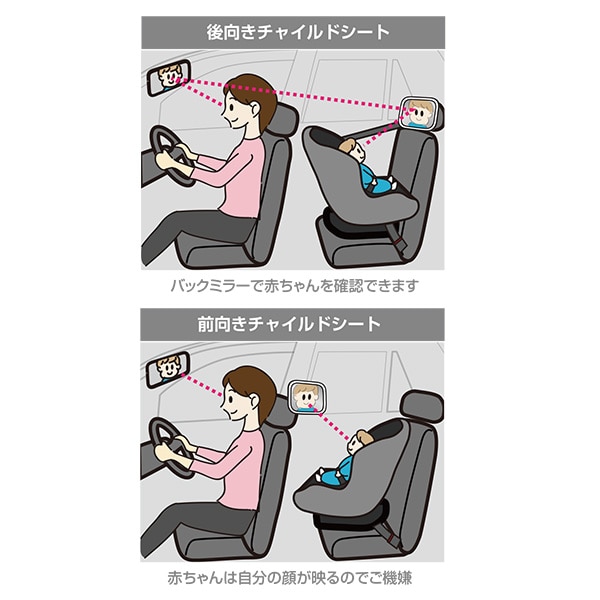 後向きチャイルドシート

バックミラーで赤ちゃんを確認できます

前向きチャイルドシート

赤ちゃんは自分の顔が映るのでご機嫌