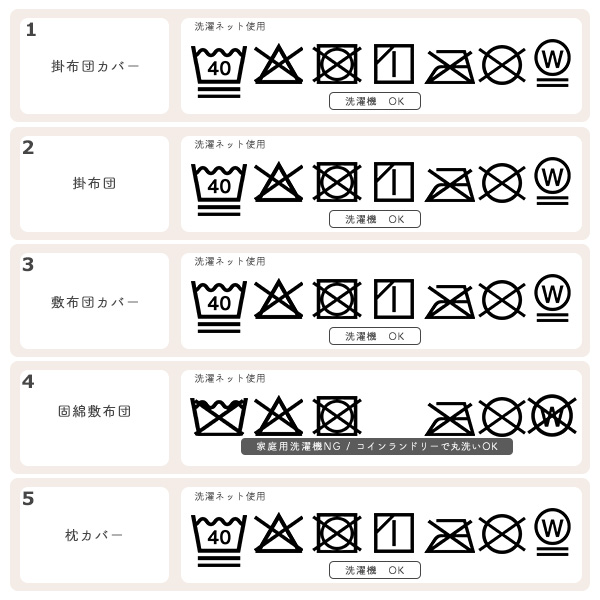 1
掛布団カバー
洗濯ネット使用
40
W
洗濯機　OK

2
掛布団
洗濯ネット使用
40
W
洗濯機　OK

3
敷布団カバー
洗濯ネット使用
40
W
洗濯機　OK

4
固綿敷布団
洗濯ネット使用
W
家庭用洗濯機NG / コインランドリーで丸洗いOK

5
枕カバー
洗濯ネット使用
40
W
洗濯機　OK