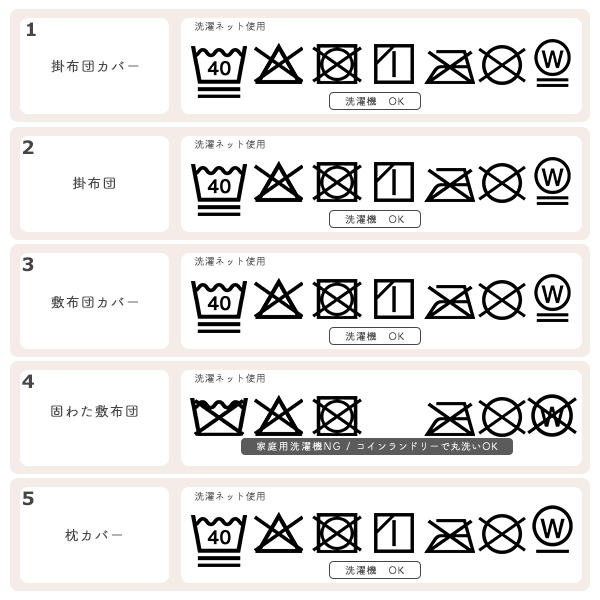 1

掛布団カバー

洗濯ネット使用

40

W

洗濯機　OK

2

掛布団

洗濯ネット使用

40

W

洗濯機　OK

3

敷布団カバー

洗濯ネット使用

40

W

洗濯機　OK

4

固わた敷布団

洗濯ネット使用

W

家庭用洗濯機NG / コインランドリーで丸洗いOK

5

枕カバー

洗濯ネット使用

40

W

洗濯機　OK