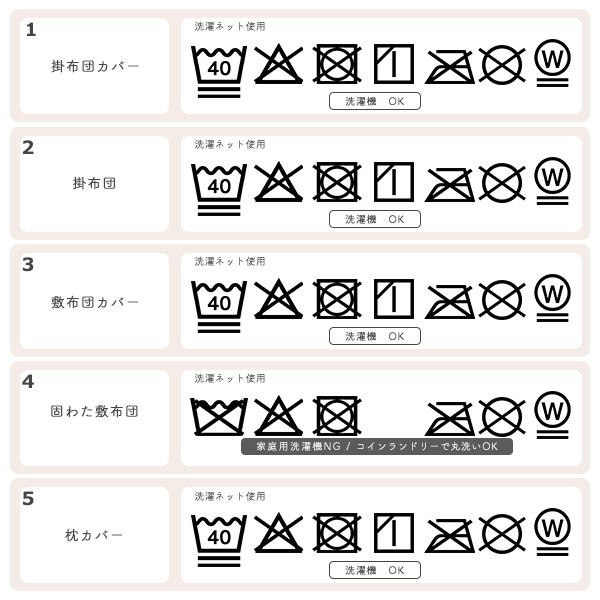 1

掛布団カバー

洗濯ネット使用

40

W

洗濯機　OK

2

掛布団

洗濯ネット使用

40

W

洗濯機　OK

3

敷布団カバー

洗濯ネット使用

40

W

洗濯機　OK

4

固わた敷布団

洗濯ネット使用

W

家庭用洗濯機NG / コインランドリーで丸洗いOK

5

枕カバー

洗濯ネット使用

40

W

洗濯機　OK