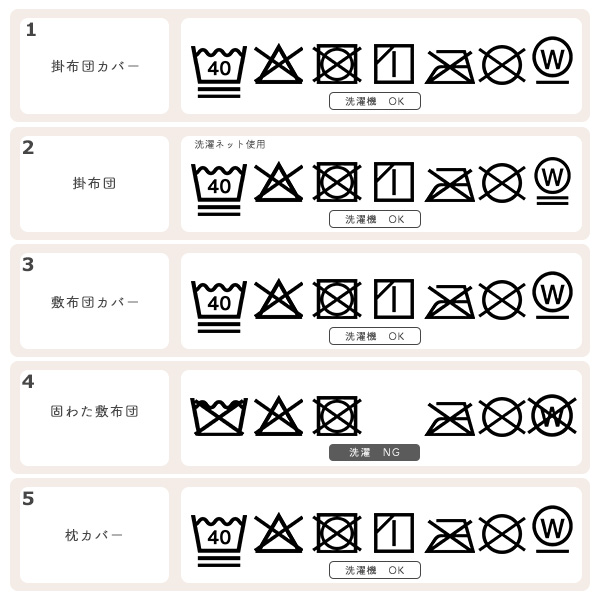 1
掛布団カバー
40
W
洗濯機　OK

2
掛布団
洗濯ネット使用
40
W
洗濯機　OK

3
敷布団カバー
40
W
洗濯機　OK

4
固わた敷布団
W
洗濯　NG

5
枕カバー
40
W
洗濯機　OK