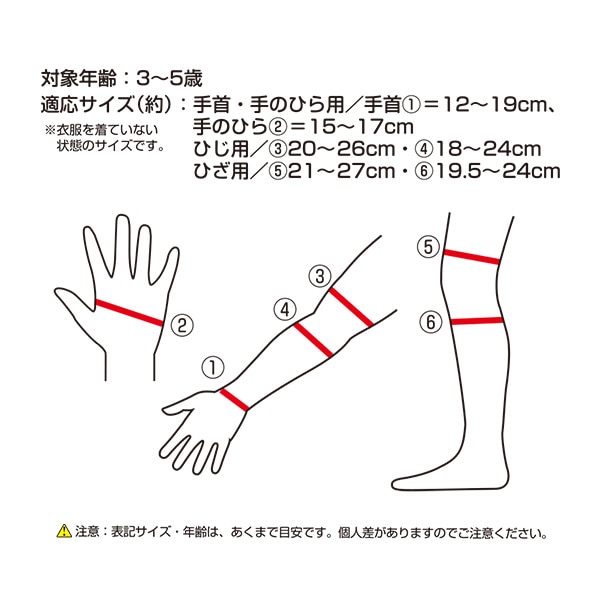 対象年齢：3～5歳

適応サイズ(約)：手首・手のひら用／手首①＝12～19cm、手のひら②＝15～17cm
ひじ用／③20～26cm・④18～24cm
ひざ用／⑤21～27cm・⑥19.5～24cm

※衣服を着ていない状態のサイズです。

②

③

④

①

⑤

⑥

注意：表記サイズ・年齢は、あくまで目安です。個人差がありますのでご注意ください。