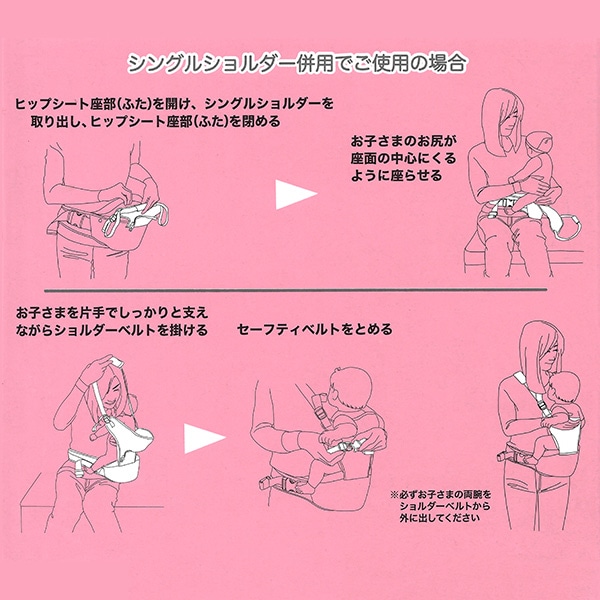 シングルショルダー併用でご使用の場合

ヒップシート座部(ふた)を開け、シングルショルダーを取り出し、ヒップシート座部(ふた)を閉める

お子さまのお尻が座面の中心にくるように座らせる

お子さまを片手でしっかりと支えながらショルダーベルトを掛ける

セーフティベルトをとめる

※必ずお子さまの両腕をショルダーベルトから外に出してください