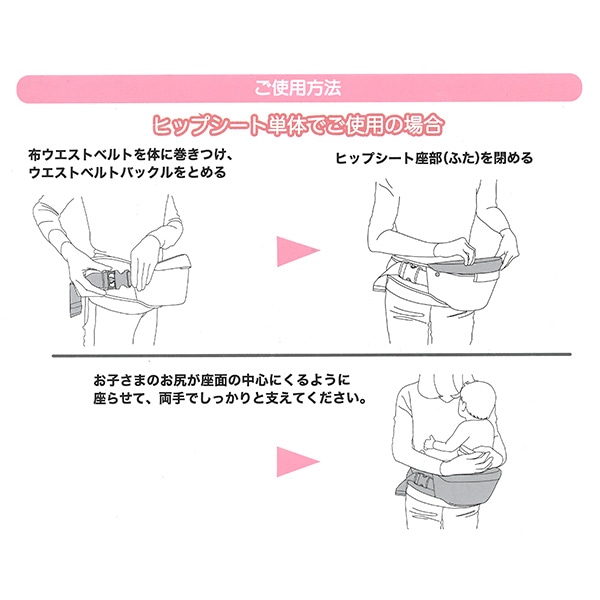 ご使用方法

ヒップシート単体でご使用の場合

布ウエストベルトを体に巻きつけ、ウエストベルトバックルをとめる

ヒップシート座部(ふた)を閉める

お子さまのお尻が座面の中心にくるように座らせて、両手でしっかりと支えてください。