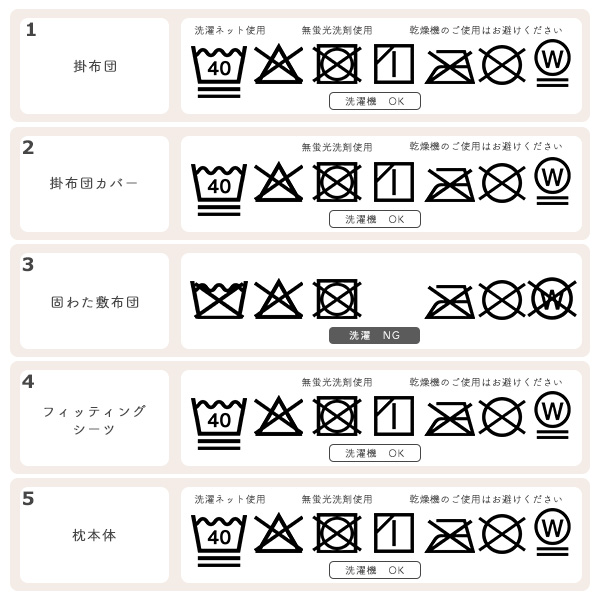 1

掛布団

洗濯ネット使用　無蛍光洗剤使用　乾燥機のご使用はお避けください

40

W

洗濯機　OK

2

掛布団カバー

無蛍光洗剤使用　乾燥機のご使用はお避けください

40

W

洗濯機　OK

3

固わた敷布団

W

洗濯　NG

4

フィッティングシーツ

無蛍光洗剤使用　乾燥機のご使用はお避けください

40

W

洗濯機　OK

5

枕本体

洗濯ネット使用　無蛍光洗剤使用　乾燥機のご使用はお避けください

40

W

洗濯機　OK