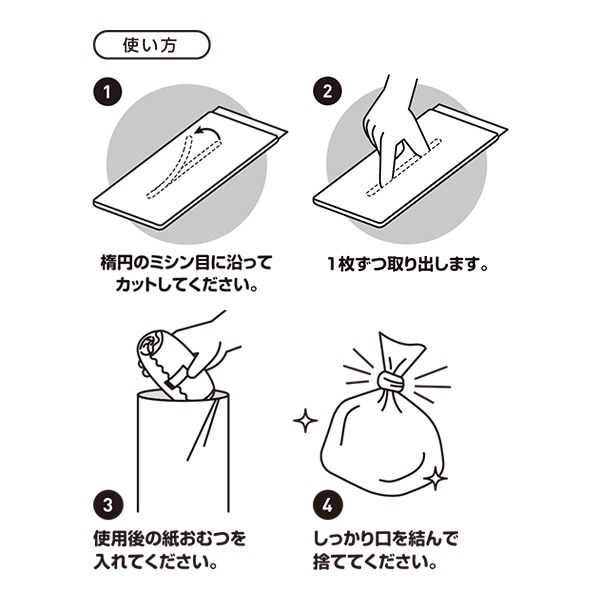 使い方

1

楕円のミシン目に沿ってカットしてください。

2

1枚ずつ取り出します。

3

使用後の紙おむつを入れてください。

4

しっかり口を結んで捨ててください。