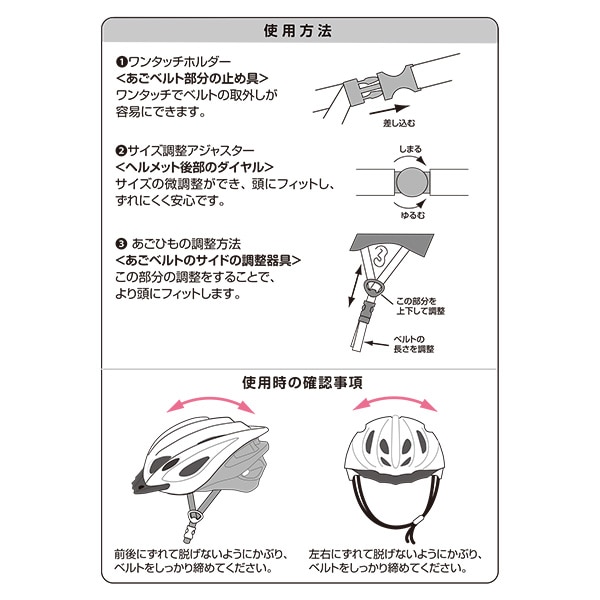 使用方法

❶ワンタッチホルダー
＜あごベルト部分の止め具＞
ワンタッチでベルトの取外しが容易にできます。

差し込む

❷サイズ調整アジャスター
＜ヘルメット後部のダイヤル＞
サイズの微調整ができ、頭にフィットし、ずれにくく安心です。

しまる

ゆるむ

❸ あごひもの調整方法
＜あごベルトのサイドの調整器具＞
この部分の調整をすることで、より頭にフィットします。

この部分を上下して調整

ベルトの長さを調整

使用時の確認事項

前後にずれて脱げないようにかぶり、ベルトをしっかり締めてください。

左右にずれて脱げないようにかぶり、ベルトをしっかり締めてください。