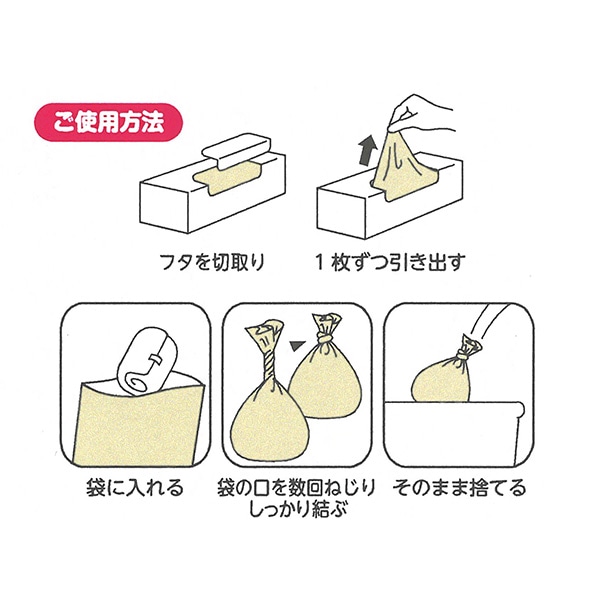 ご使用方法

フタを切取り

1 枚ずつ引き出す

袋に入れる

袋の口を数回ねじり
しっかり結ぶ

そのまま捨てる