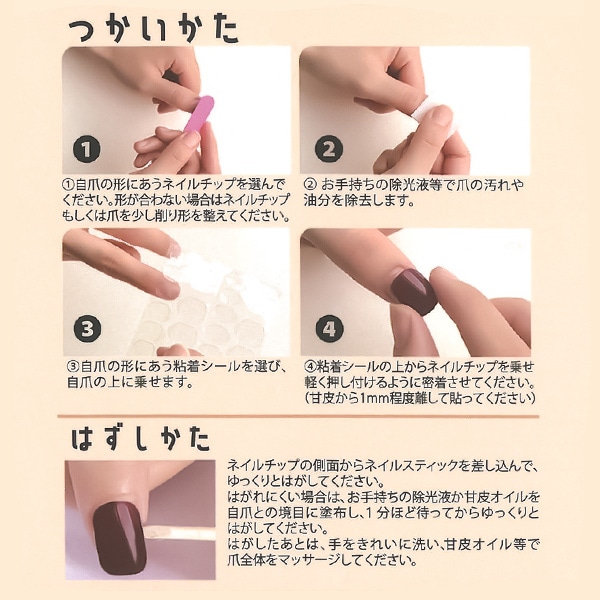 つかいかた

1

①自爪の形にあうネイルチップを選んでください。形が合わない場合はネイルチップもしくは爪を少し削り形を整えてください。

2

② お手持ちの除光液等で爪の汚れや油分を除去します。

3

③自爪の形にあう粘着シールを選び、自爪の上に乗せます。

4

④粘着シールの上からネイルチップを乗せ軽く押し付けるように密着させてください。(甘皮から1mm程度離して貼ってください)

はずしかた

ネイルチップの側面からネイルスティックを差し込んで、ゆっくりとはがしてください。
はがれにくい場合は、お手持ちの除光液か甘皮オイルを自爪との境目に塗布し、1 分ほど待ってからゆっくりとはがしてください。
はがしたあとは、手をきれいに洗い、甘皮オイル等で爪全体をマッサージしてください。