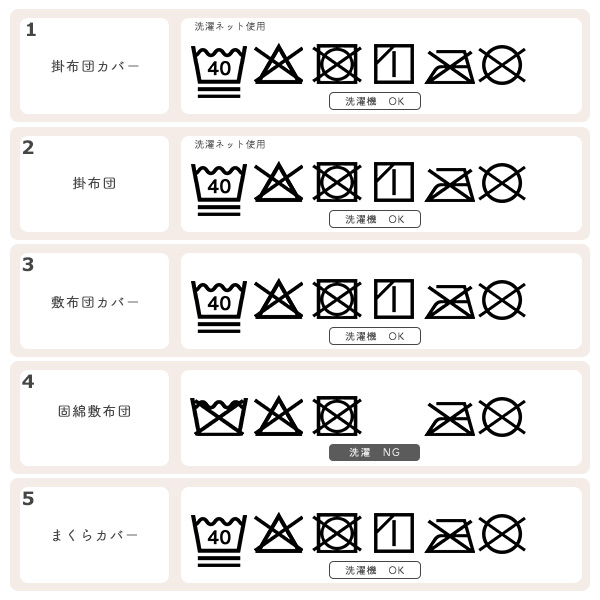 1
掛布団カバー
洗濯ネット使用
40
洗濯機　OK

2
掛布団
洗濯ネット使用
40
洗濯機　OK

3
敷布団カバー
40
洗濯機　OK

4
固綿敷布団
洗濯　NG

5
まくらカバー
40
洗濯機　OK