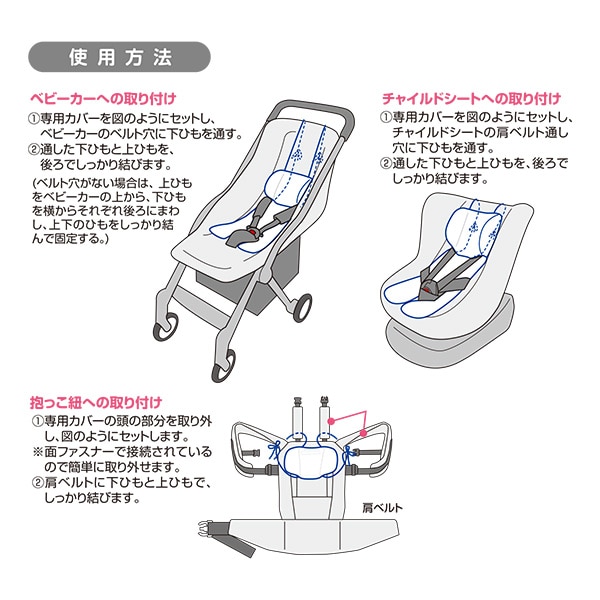 使用方法

ベビーカーへの取り付け

①専用カバーを図のようにセットし、ベビーカーのベルト穴に下ひもを通す。
②通した下ひもと上ひもを、後ろでしっかり結びます。
(ベルト穴がない場合は、上ひもをベビーカーの上から、下ひもを横からそれぞれ後ろにまわし、上下のひもをしっかり結んで固定する。)

チャイルドシートへの取り付け

①専用カバーを図のようにセットし、チャイルドシートの肩ベルト通し穴に下ひもを通す。
②通した下ひもと上ひもを、後ろでしっかり結びます。

抱っこ紐への取り付け

①専用カバーの頭の部分を取り外し、図のようにセットします。
※面ファスナーで接続されているので簡単に取り外せます。
②肩ベルトに下ひもと上ひもで、しっかり結びます。

肩ベルト