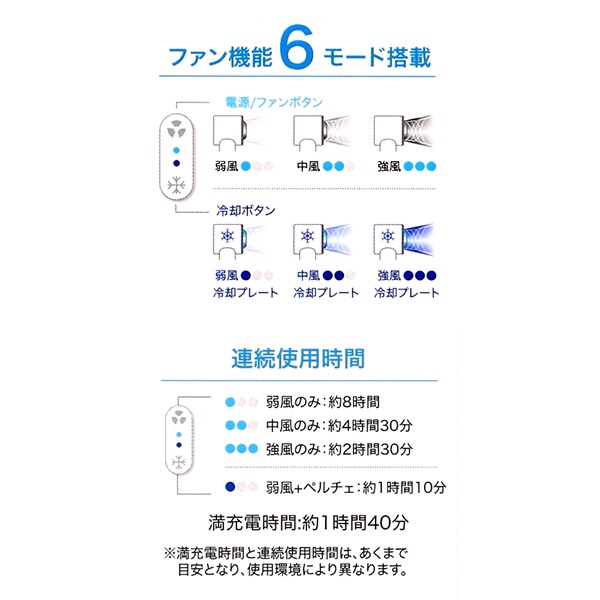 ファン機能 6 モード搭載

電源/ファンボタン

弱風

中風

強風

冷却ボタン

弱風
冷却プレート

中風
冷却プレート

強風
冷却プレート

連続使用時間

弱風のみ：約8時間

中風のみ：約4時間30分

強風のみ：約2時間30分

弱風+ペルチェ：約1時間10分

満充電時間:約1時間40分

※満充電時間と連続使用時間は、あくまで目安となり、使用環境により異なります。