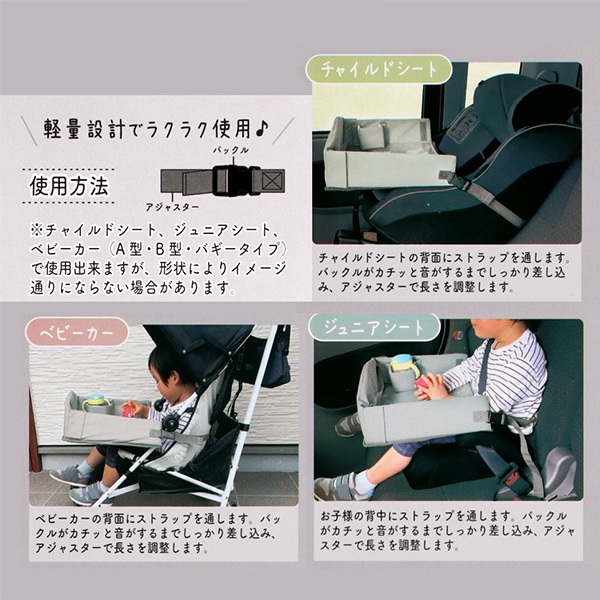 軽量設計でラクラク使用♪

使用方法

バックル

アジャスター

※チャイルドシート、ジュニアシート、ベビーカー（A型・B型・バギータイプ）で使用出来ますが、形状によりイメージ通りにならない場合があります。

チャイルドシート

チャイルドシートの背面にストラップを通します。バックルがカチッと音がするまでしっかり差し込み、アジャスターで長さを調整します。

ベビーカー

ベビーカーの背面にストラップを通します。バックルがカチッと音がするまでしっかり差し込み、アジャスターで長さを調整します。

ジュニアシート

お子様の背中にストラップを通します。バックルがカチッと音がするまでしっかり差し込み、アジャスターで長さを調整します。