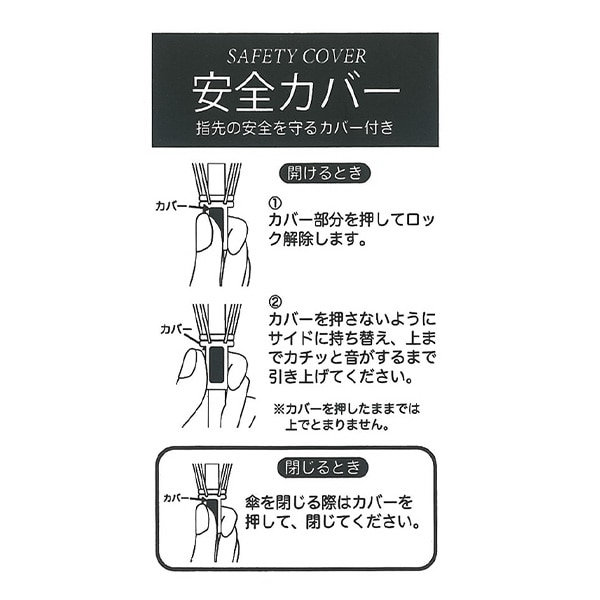 SAFETY COVER
安全カバー
指先の安全を守るカバー付き

開けるとき

カバー

①
カバー部分を押してロック解除します。

カバー

②
カバーを押さないようにサイドに持ち替え、上までカチッと音がするまで引き上げてください。

※カバーを押したままでは上でとまりません。

閉じるとき

カバー

傘を閉じる際はカバーを押して、閉じてください。