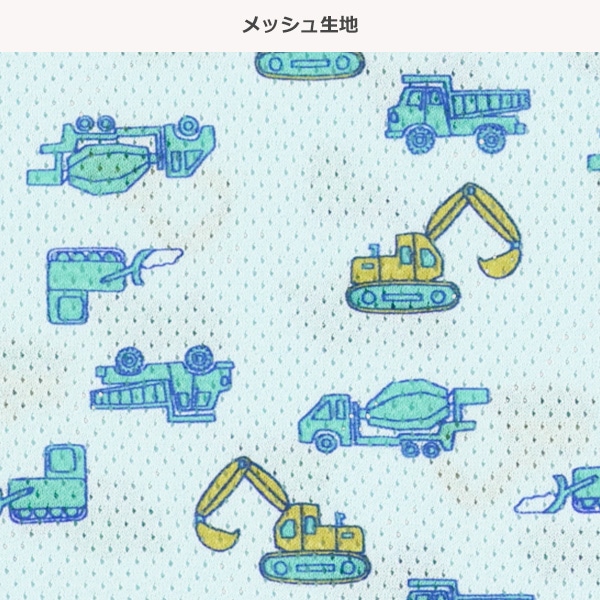 メッシュ生地