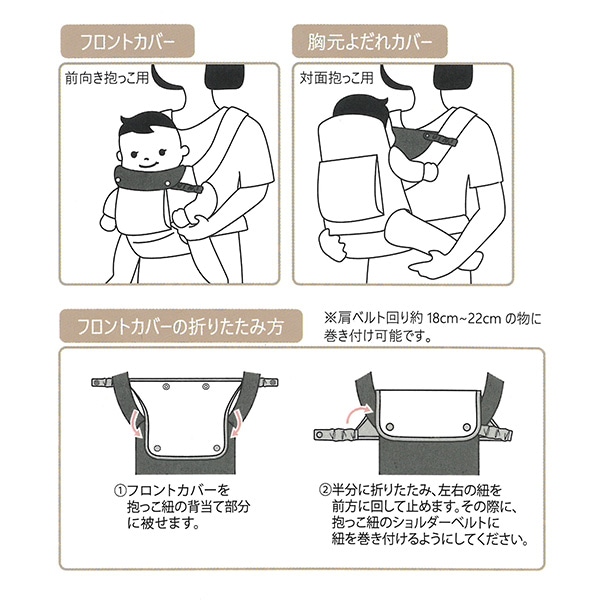 フロントカバー

前向き抱っこ用

胸元よだれカバー

対面抱っこ用

フロントカバーの折りたたみ方

※肩ベルト回り約 18cm~22cm の物に巻き付け可能です。

①フロントカバーを抱っこ紐の背当て部分に被せます。

②半分に折りたたみ、左右の紐を前方に回して止めます。その際に、抱っこ紐のショルダーベルトに紐を巻き付けるようにしてください。