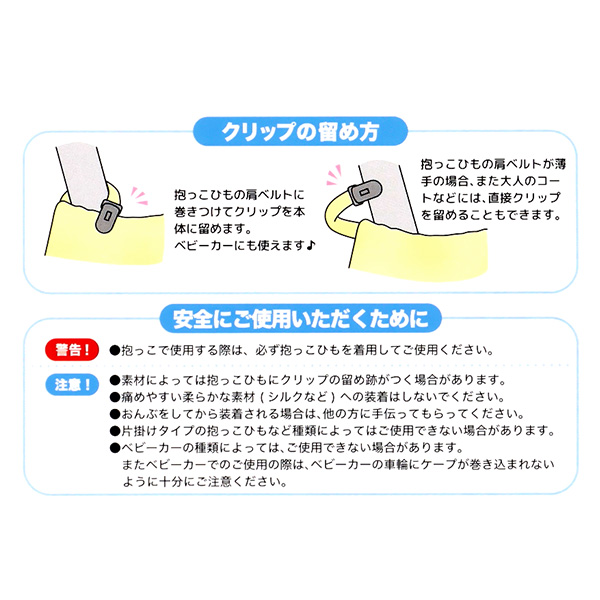 クリップの留め方

抱っこひもの肩ベルトに巻きつけてクリップを本体に留めます。
ベビーカーにも使えます♪

抱っこひもの肩ベルトが薄手の場合、また大人のコートなどには、直接クリップを留めることもできます。

安全にご使用いただくために

警告！ ●抱っこで使用する際は、必ず抱っこひもを着用してご使用ください。

注意！ ●素材によっては抱っこひもにクリップの留め跡がつく場合があります。
●痛めやすい柔らかな素材（シルクなど）への装着はしないでください。
●おんぶをしてから装着される場合は、他の方に手伝ってもらってください。
●片掛けタイプの抱っこひもなど種類によってはご使用できない場合があります。
●ベビーカーの種類によっては、ご使用できない場合があります。
またベビーカーでのご使用の際は、ベビーカーの車輪にケープが巻き込まれないように十分にご注意ください。