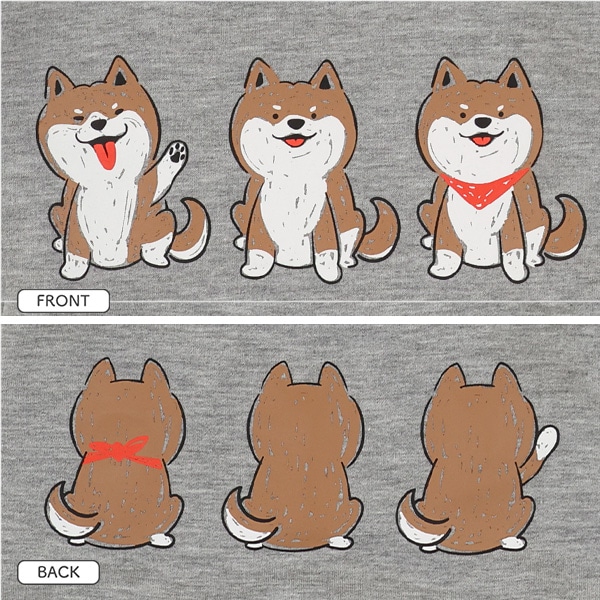 FRONT

BACK