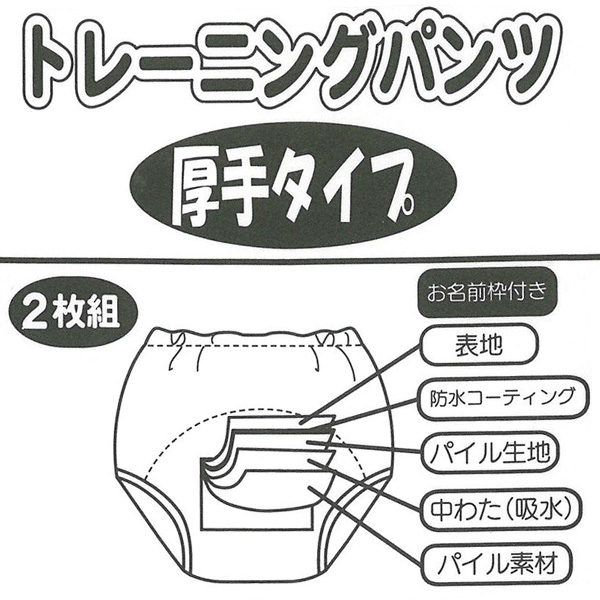 トレーニングパンツ

厚手タイプ

2枚組

お名前枠付き

表地

防水コーティング

パイル生地

中わた（吸水）

パイル素材